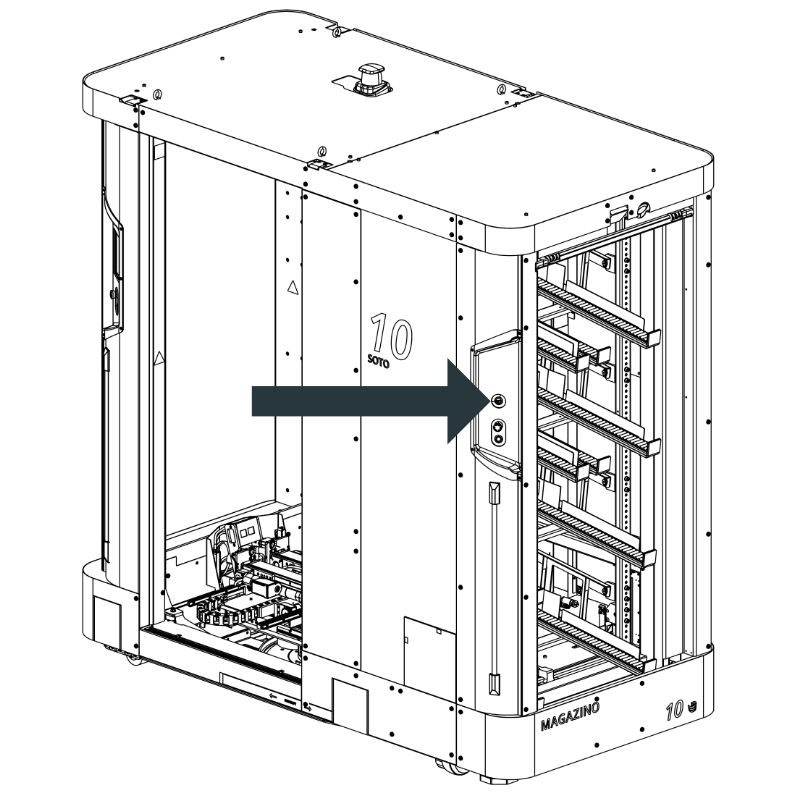 10
SOTO

MAGAZINO

10